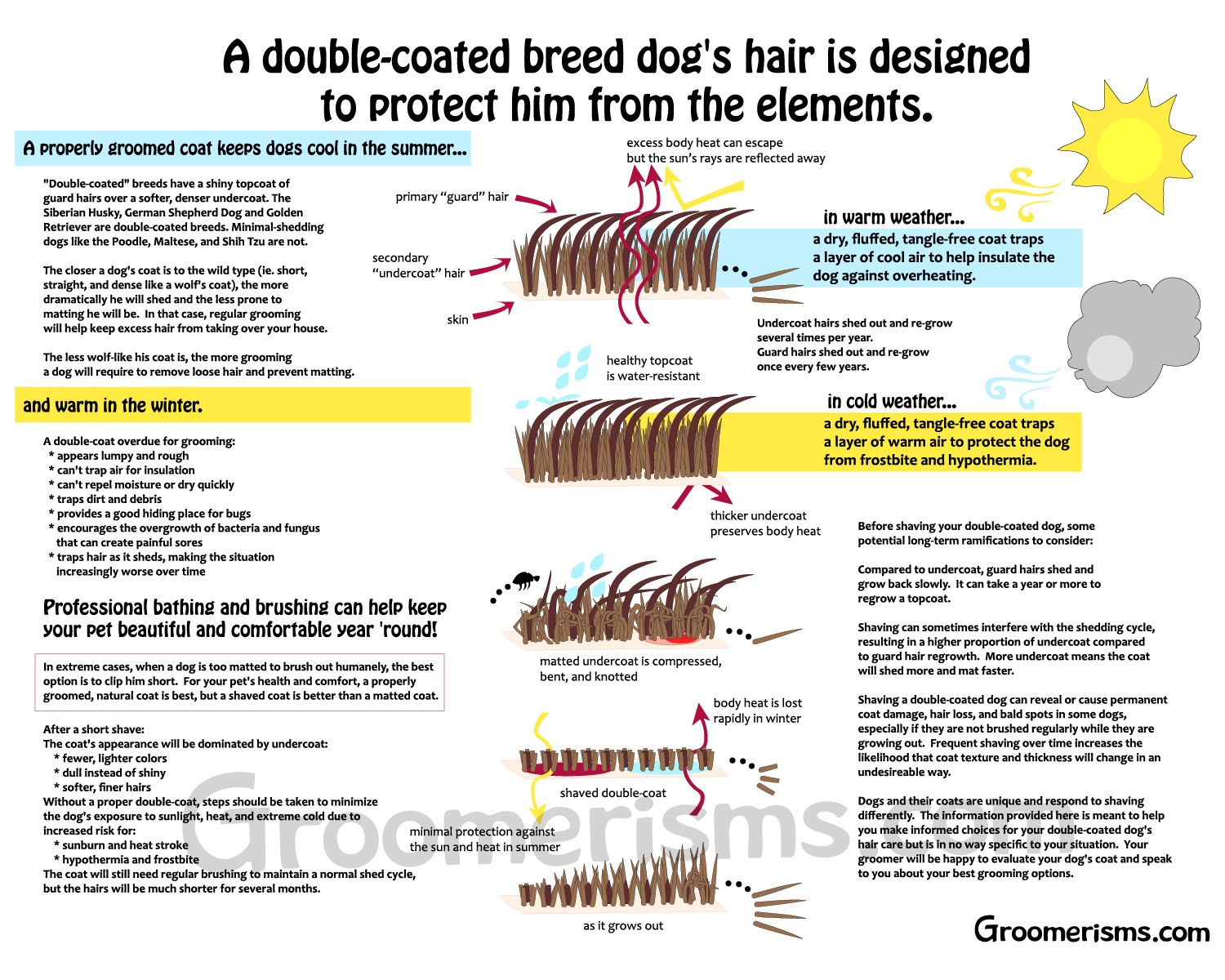 A double-coated breed dog's hair is designed to protect him from the elements.

A properly groomed coat keeps dogs cool in the summer...

"Double-coated" breeds have a shiny topcoat of guard hairs over a softer, denser undercoat. The Siberian Husky, German Shepherd Dog and Golden Retriever are double-coated breeds. Minimal-shedding dogs like the Poodle, Maltese, and Shih Tzu are not.

The closer a dog's coat is to the wild type (ie. short, straight, and dense like a wolf's coat), the more dramatically he will shed and the less prone to matting he will be. In that case, regular grooming will help keep excess hair from taking over your house.

The less wolf-like his coat is, the more grooming a dog will require to remove loose hair and prevent matting.

and warm in the winter.

A double-coat overdue for grooming:
* appears lumpy and rough
* can't trap air for insulation
* can't repel moisture or dry quickly
* traps dirt and debris
* provides a good hiding place for bugs
* encourages the overgrowth of bacteria and fungus that can create painful sores
* traps hair as it sheds, making the situation increasingly worse over time

Professional bathing and brushing can help keep your pet beautiful and comfortable year 'round!

In extreme cases, when a dog is too matted to brush out humanely, the best option is to clip him short. For your pet's health and comfort, a properly groomed, natural coat is best, but a shaved coat is better than a matted coat.

After a short shave:
The coat's appearance will be dominated by undercoat:
* fewer, lighter colors
* dull instead of shiny
* softer, finer hairs
Without a proper double-coat, steps should be taken to minimize the dog's exposure to sunlight, heat, and extreme cold due to increased risk for:
* sunburn and heat stroke
* hypothermia and frostbite
The coat will still need regular brushing to maintain a normal shed cycle, but the hairs will be much shorter for several months.

excess body heat can escape
but the sun's rays are reflected away

primary "guard" hair

secondary "undercoat" hair

skin

in warm weather...
a dry, fluffed, tangle-free coat traps a layer of cool air to help insulate the dog against overheating.

Undercoat hairs shed out and re-grow several times per year.
Guard hairs shed out and re-grow once every few years.

healthy topcoat is water-resistant

in cold weather...
a dry, fluffed, tangle-free coat traps a layer of warm air to protect the dog from frostbite and hypothermia.

thicker undercoat preserves body heat

matted undercoat is compressed, bent, and knotted

body heat is lost rapidly in winter

shaved double-coat

minimal protection against the sun and heat in summer

as it grows out

Before shaving your double-coated dog, some potential long-term ramifications to consider:

Compared to undercoat, guard hairs shed and grow back slowly. It can take a year or more to regrow a topcoat.

Shaving can sometimes interfere with the shedding cycle, resulting in a higher proportion of undercoat compared to guard hair regrowth. More undercoat means the coat will shed more and mat faster.

Shaving a double-coated dog can reveal or cause permanent coat damage, hair loss, and bald spots in some dogs, especially if they are not brushed regularly while they are growing out. Frequent shaving over time increases the likelihood that coat texture and thickness will change in an undesireable way.

Dogs and their coats are unique and respond to shaving differently. The information provided here is meant to help you make informed choices for your double-coated dog's hair care but is in no way specific to your situation. Your groomer will be happy to evaluate your dog's coat and speak to you about your best grooming options.

Groomerisms.com

Groomerisms.com